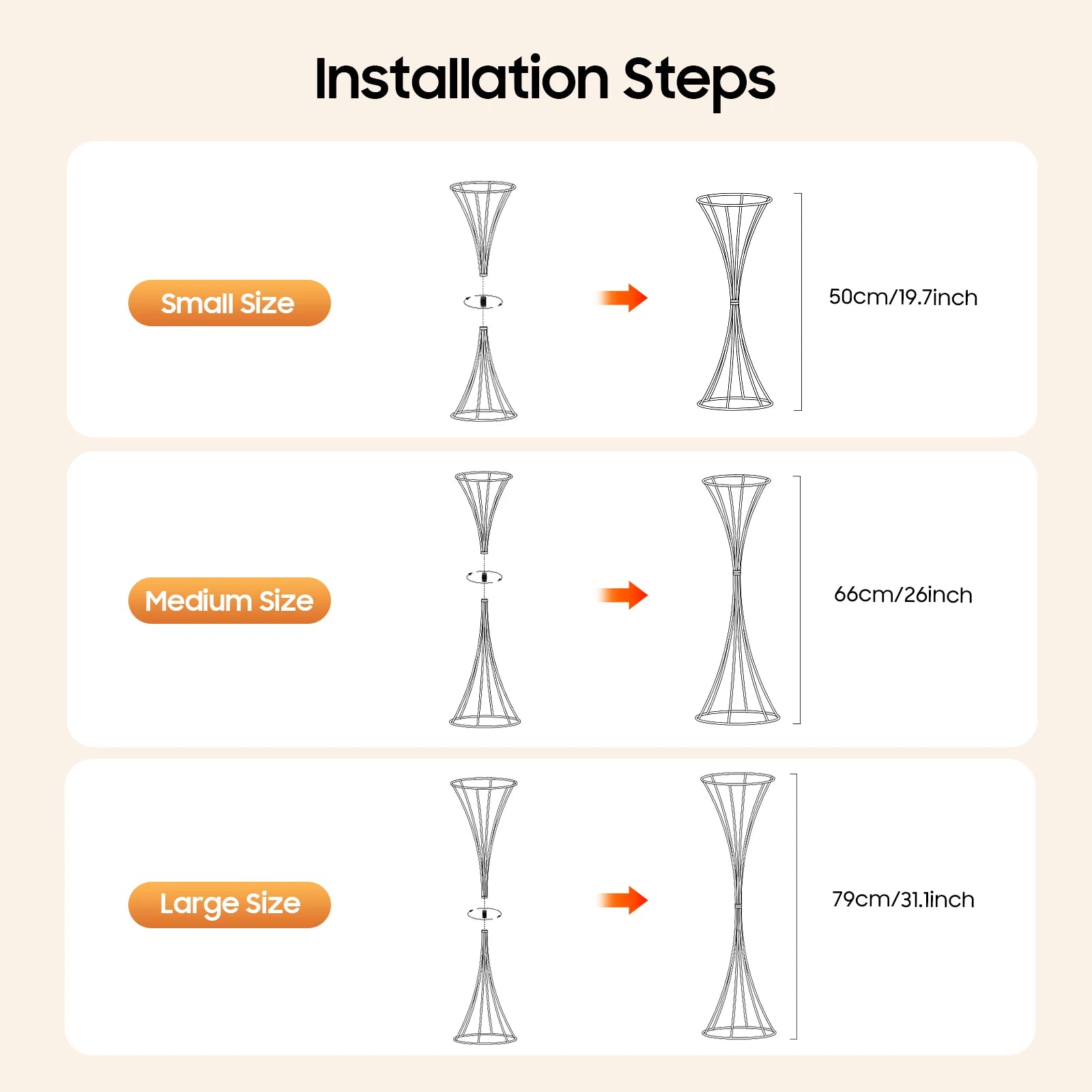 Installation Steps

Small Size

50cm/19.7inch

Medium Size

66cm/26inch

Large Size

79cm/31.1inch