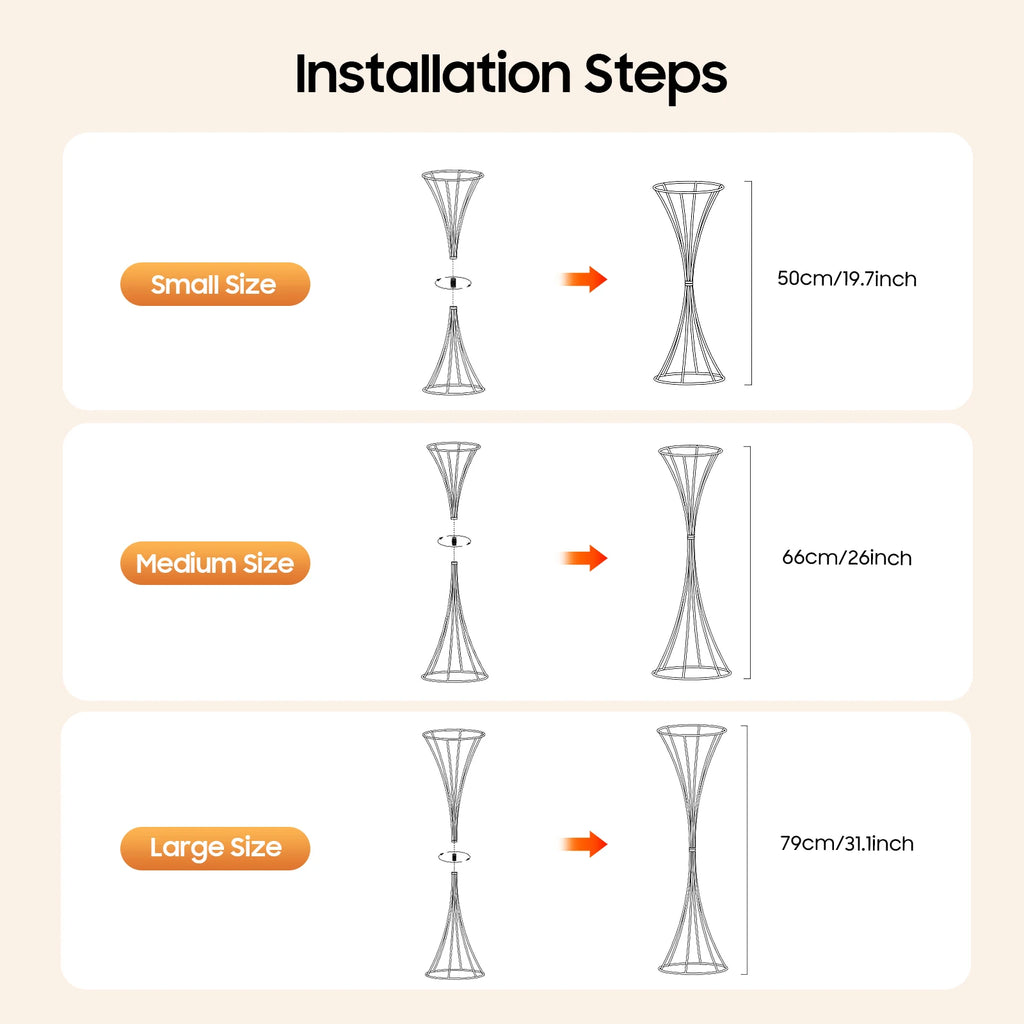 Installation Steps

Small Size

50cm/19.7inch

Medium Size

66cm/26inch

Large Size

79cm/31.1inch