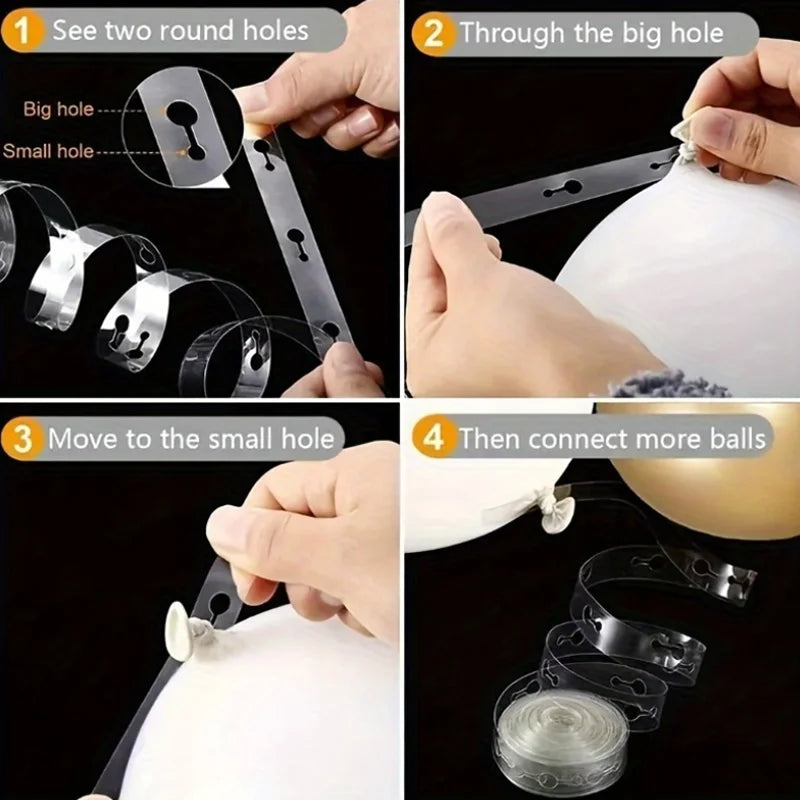 1 See two round holes

Big hole

Small hole

2 Through the big hole

3 Move to the small hole

4 Then connect more balls