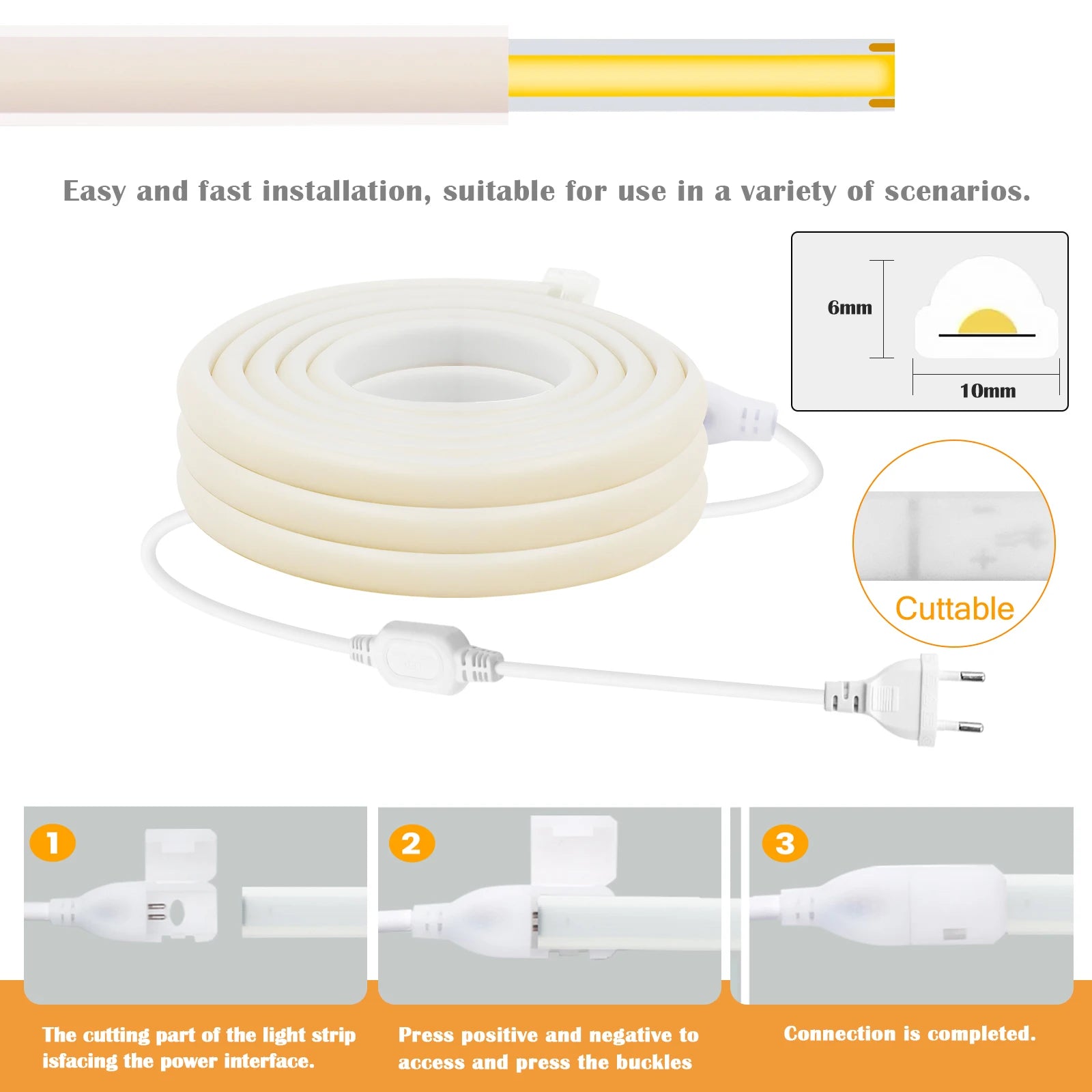 Easy and fast installation, suitable for use in a variety of scenarios.

6mm

10mm

Cuttable

1

2

3

The cutting part of the light strip isfacing the power interface.

Press positive and negative to access and press the buckles

Connection is completed.