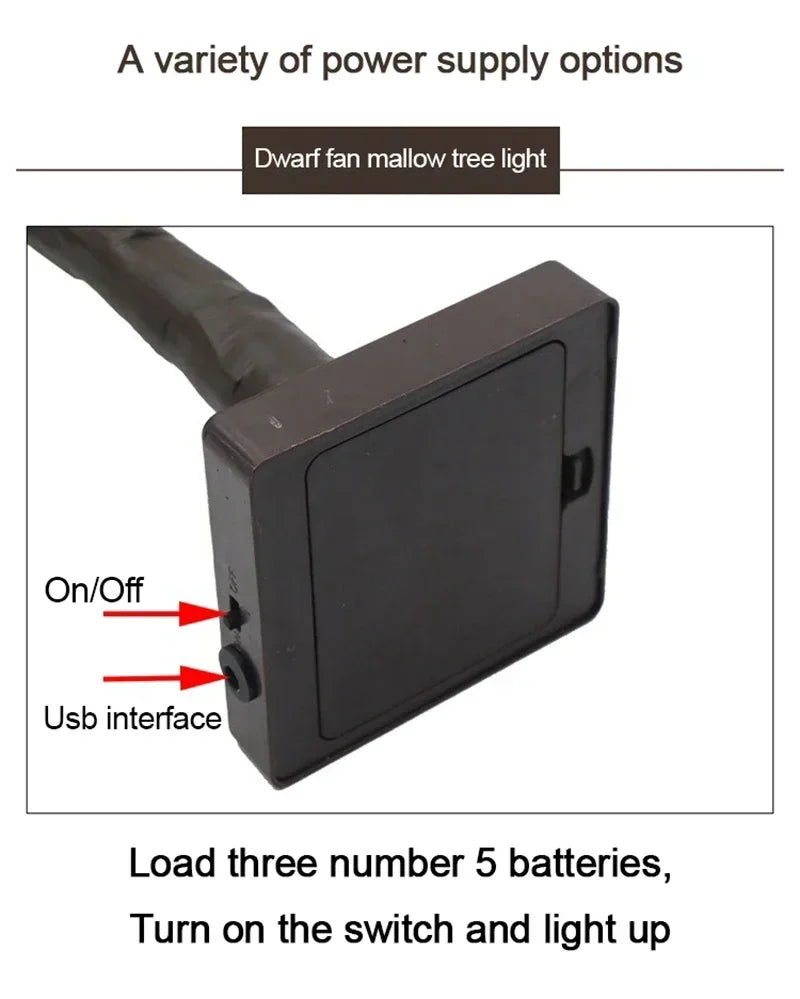 A variety of power supply options

Dwarf fan mallow tree light

On/Off

Usb interface

Load three number 5 batteries,
Turn on the switch and light up